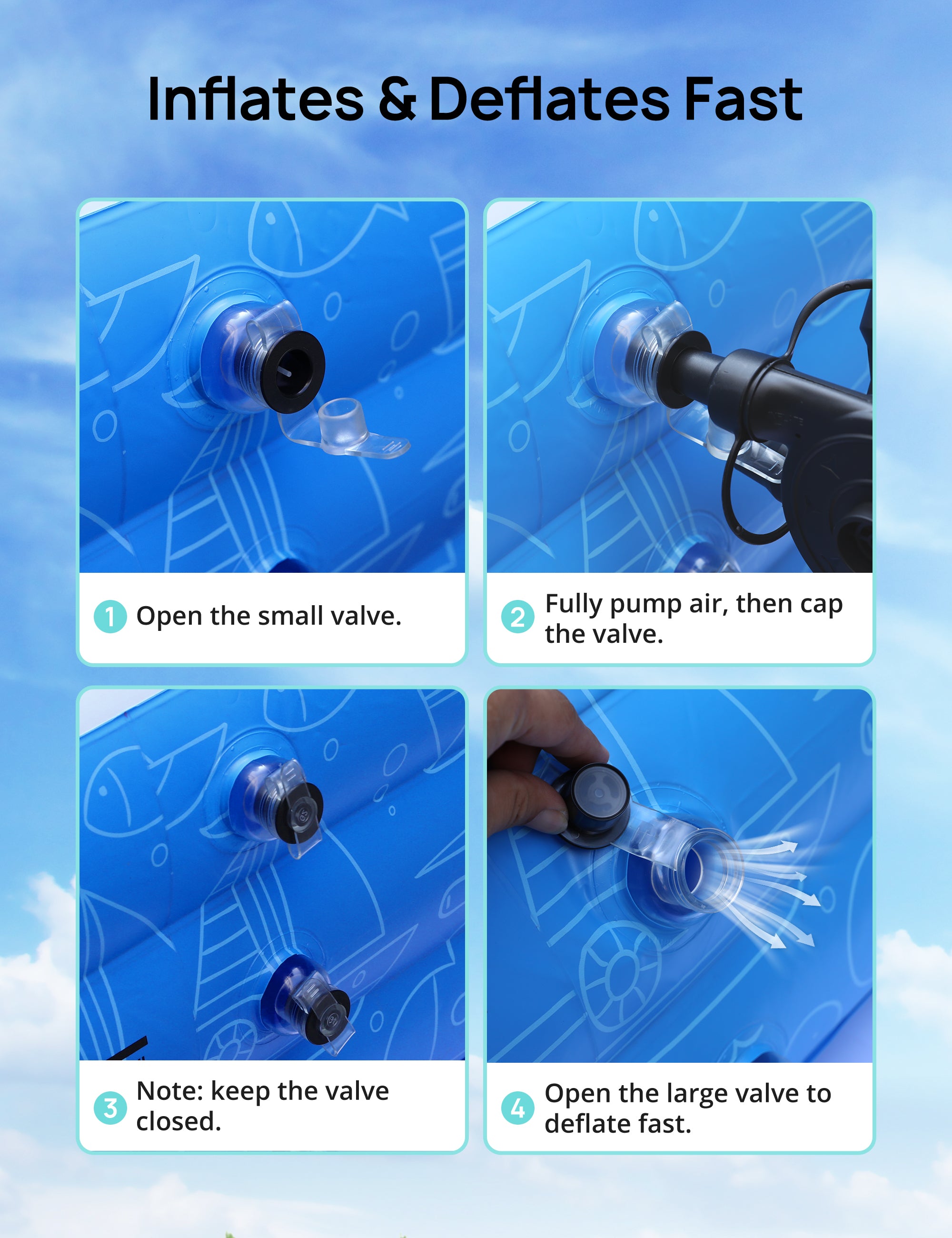 Inflates & Deflates Fast

1 Open the small valve.

2 Fully pump air, then cap the valve.

3 Note: keep the valve closed.

4 Open the large valve to deflate fast.